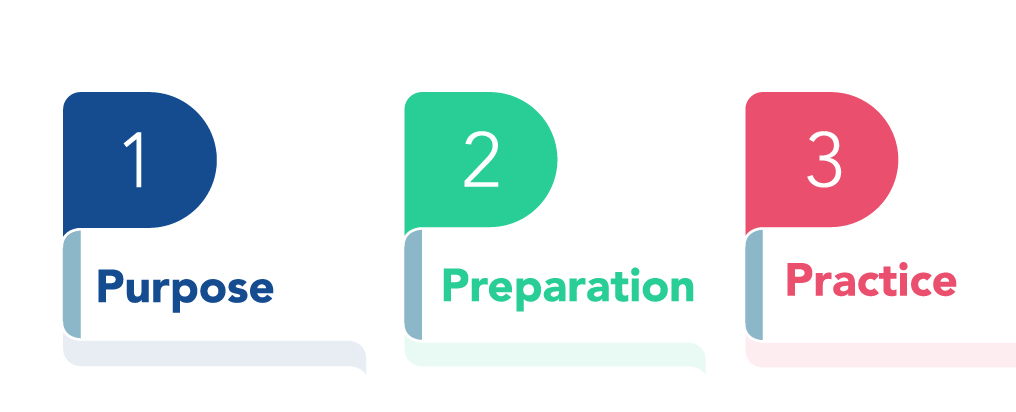 1

Purpose

2

Preparation

3

Practice